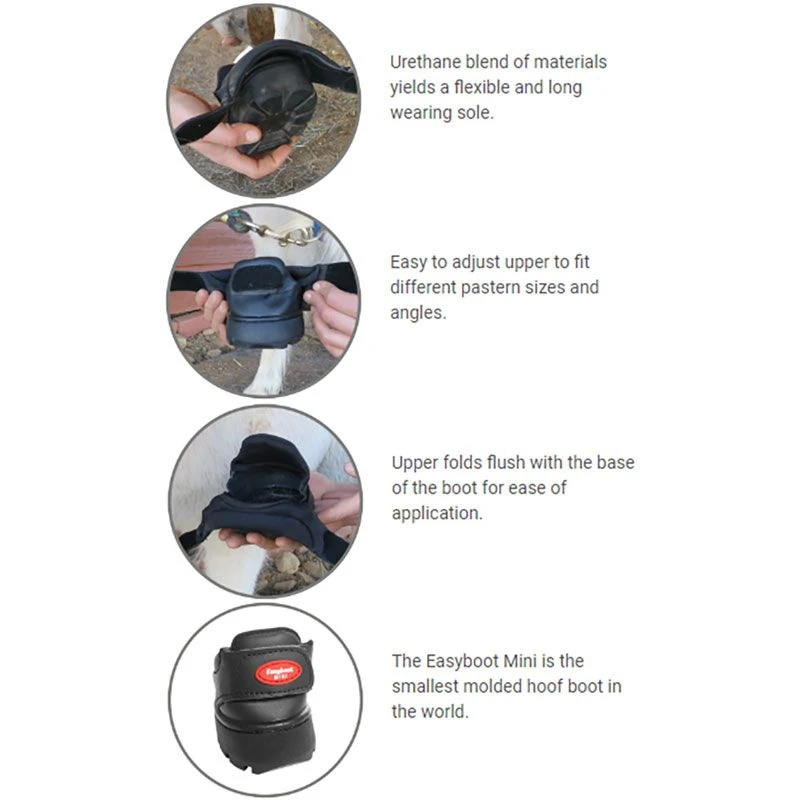 Urethane blend of materials yields a flexible and long wearing sole.

Easy to adjust upper to fit different pastern sizes and angles.

Upper folds flush with the base of the boot for ease of application.

Easyboot
MINI

The Easyboot Mini is the smallest molded hoof boot in the world.